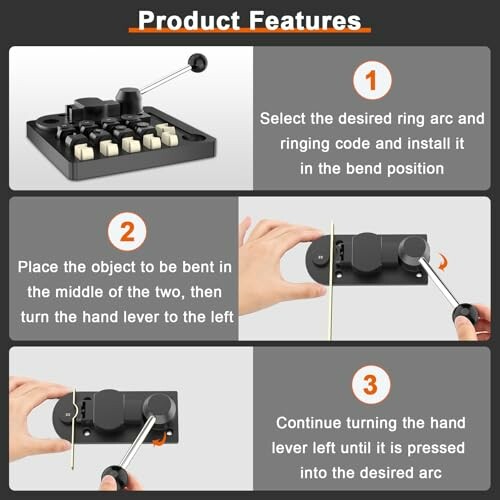 Product Features

1

Select the desired ring arc and ringing code and install it in the bend position

2

Place the object to be bent in the middle of the two, then turn the hand lever to the left

3

Continue turning the hand lever left until it is pressed into the desired arc